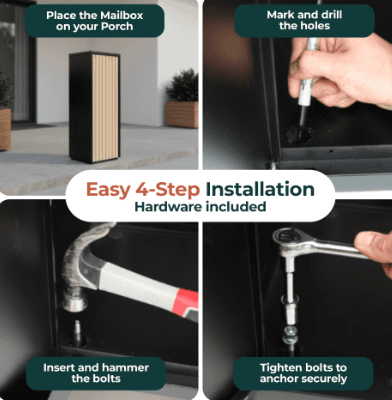 Place the Mailbox on your Porch

Mark and drill the holes

Easy 4-Step Installation
Hardware included

Insert and hammer the bolts

Tighten bolts to anchor securely